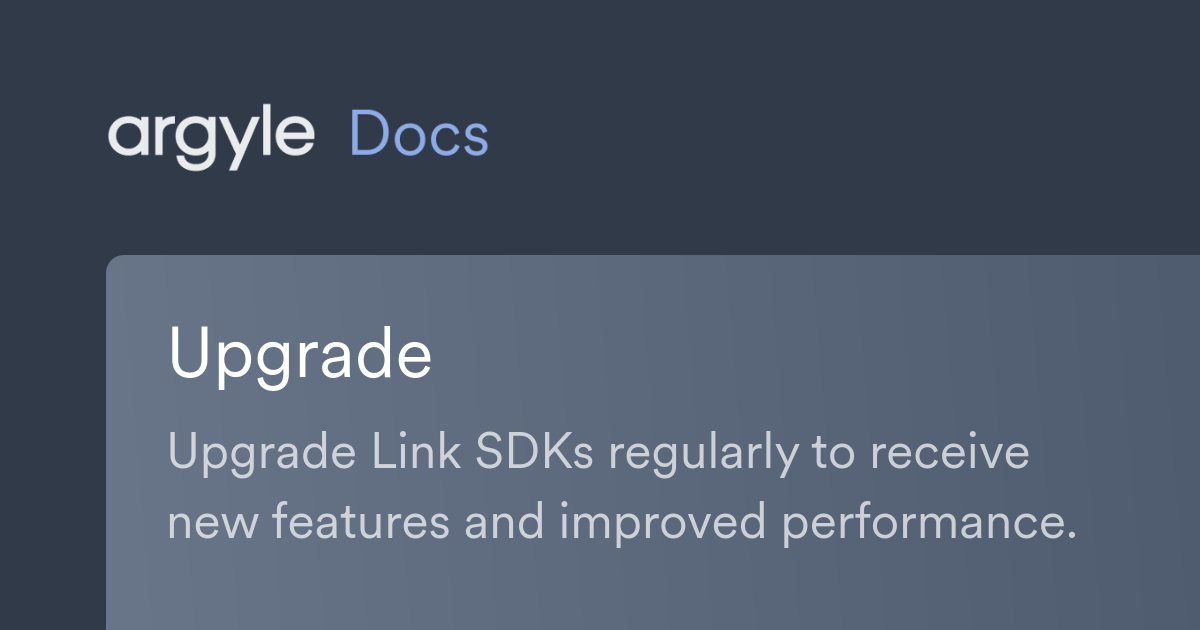 argyle Docs

Upgrade

Upgrade Link SDKs regularly to receive new features and improved performance.